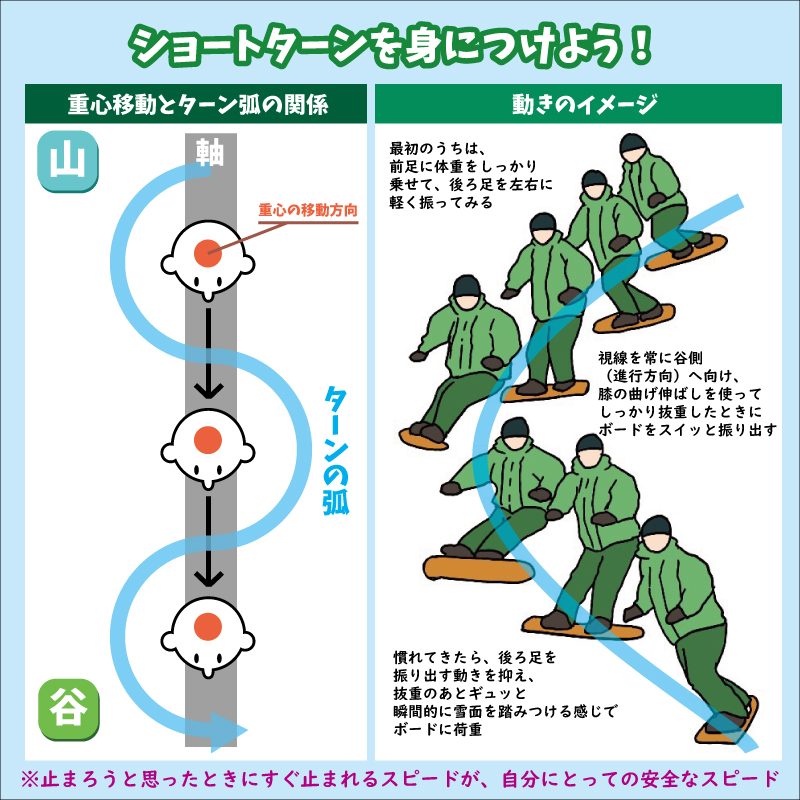 ショートターンを身につけよう！

重心移動とターン弧の関係

山

軸

重心の移動方向

ターンの弧

谷

動きのイメージ

最初のうちは、前足に体重をしっかり乗せて、後ろ足を左右に軽く振ってみる

視線を常に谷側（進行方向）へ向け、膝の曲げ伸ばしを使ってしっかり抜重したときにボードをスイッと振り出す

慣れてきたら、後ろ足を振り出す動きを抑え、抜重のあとギュッと瞬間的に雪面を踏みつける感じでボードに荷重

※止まろうと思ったときにすぐ止まれるスピードが、自分にとっての安全なスピード