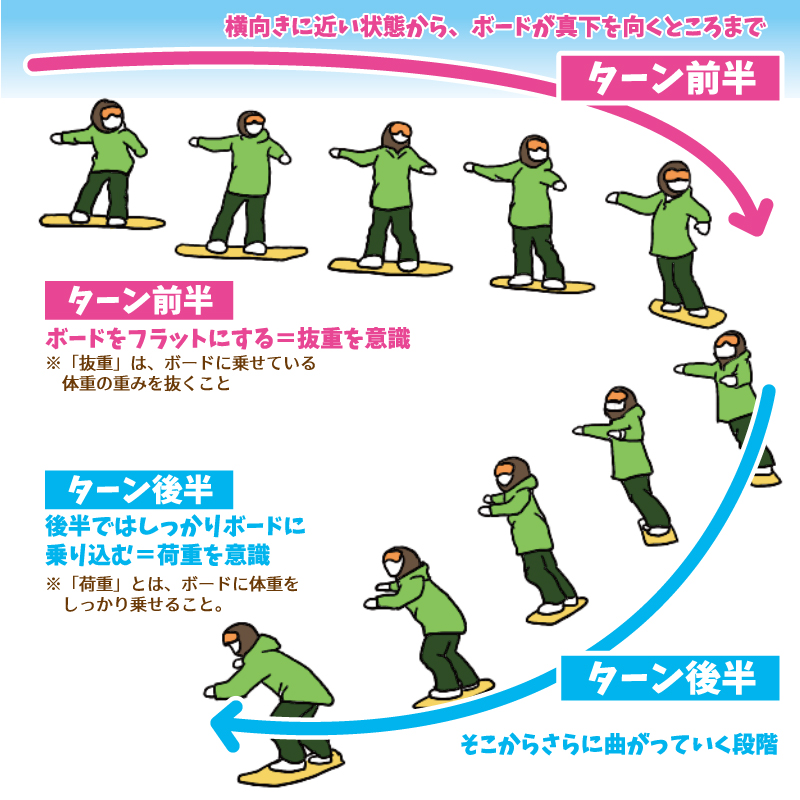 横向きに近い状態から、ボードが真下を向くところまで

ターン前半

ターン前半

ボードをフラットにする＝抜重を意識

※「抜重」は、ボードに乗せている体重の重みを抜くこと

ターン後半

後半ではしっかりボードに乗り込む＝荷重を意識

※「荷重」とは、ボードに体重をしっかり乗せること。

ターン後半

そこからさらに曲がっていく段階